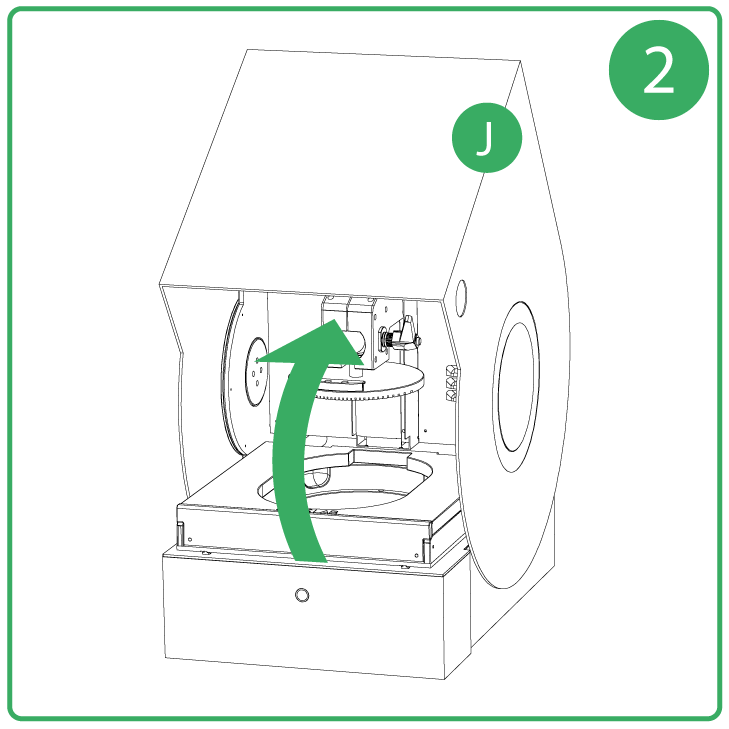 2

J