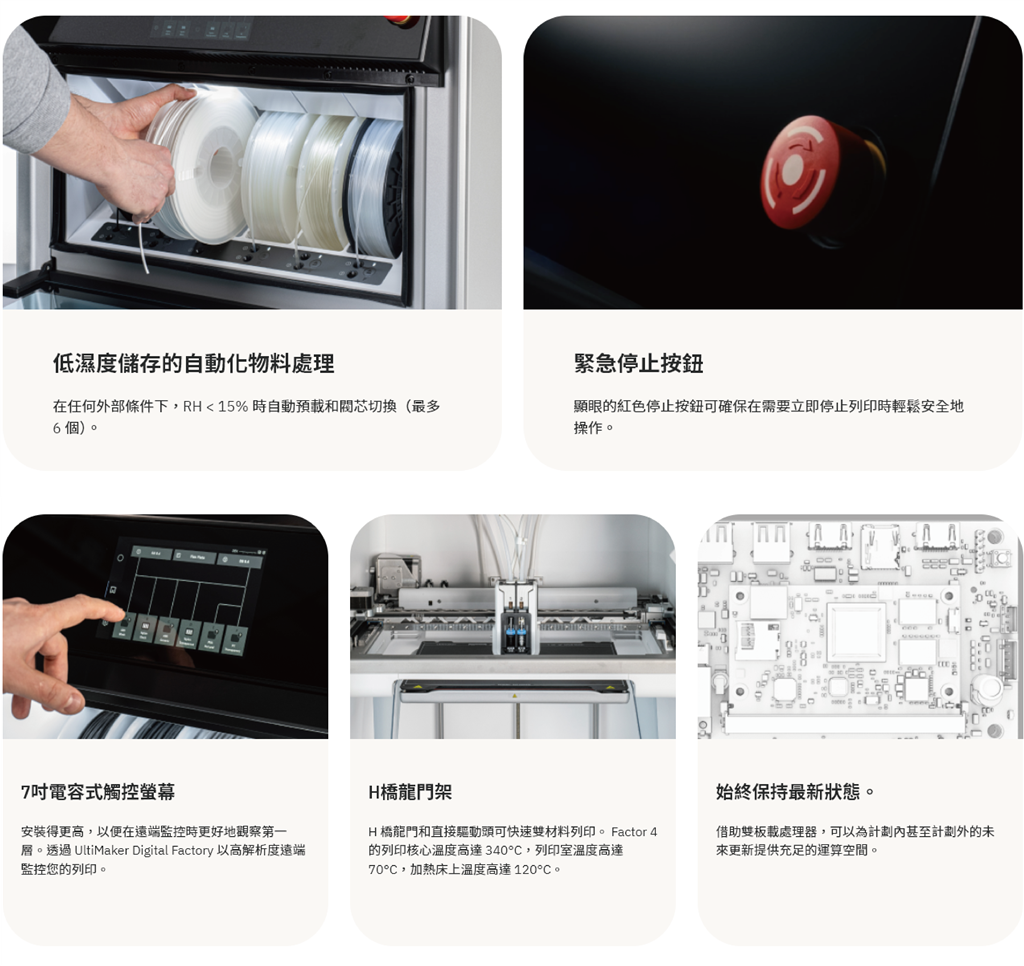 低濕度儲存的自動化物料處理

在任何外部條件下，RH < 15% 時自動預載和閥芯切換（最多 6 個）。

緊急停止按鈕

顯眼的紅色停止按鈕可確保在需要立即停止列印時輕鬆安全地操作。

7吋電容式觸控螢幕

安裝得更高，以便在遠端監控時更好地觀察第一層。透過 UltiMaker Digital Factory 以高解析度遠端監控您的列印。

H橋龍門架

H 橋龍門和直接驅動頭可快速雙材料列印。 Factor 4 的列印核心溫度高達 340°C，列印室溫度高達 70°C，加熱床上溫度高達 120°C。

始終保持最新狀態。

借助雙板載處理器，可以為計劃內甚至計劃外的未來更新提供充足的運算空間。