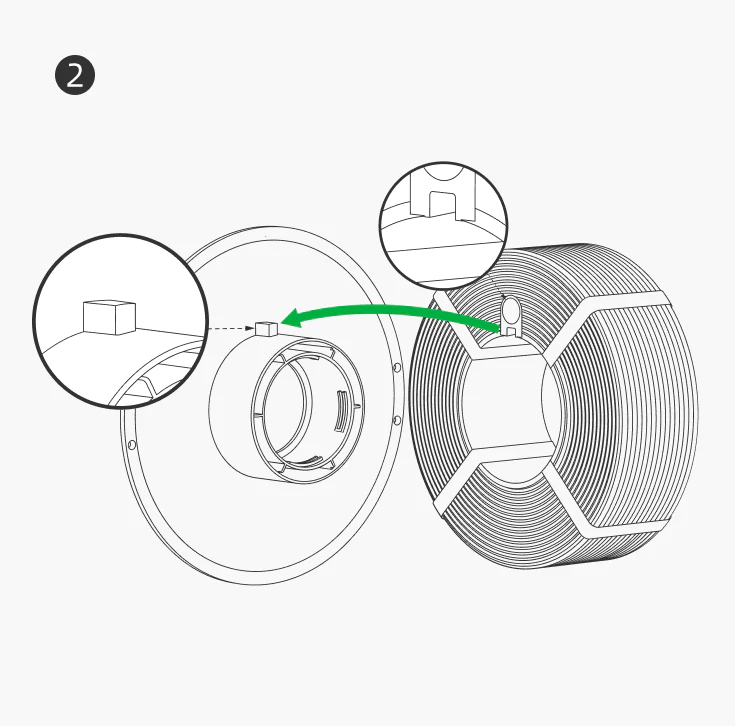 2